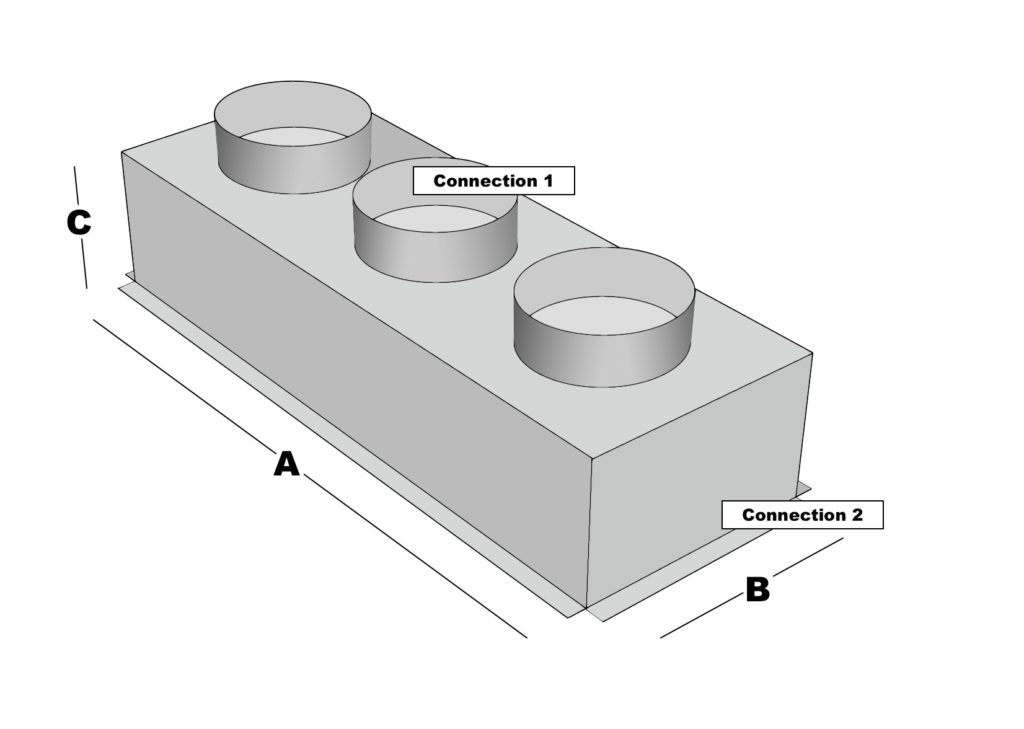 C

Connection 1

A

Connection 2

B